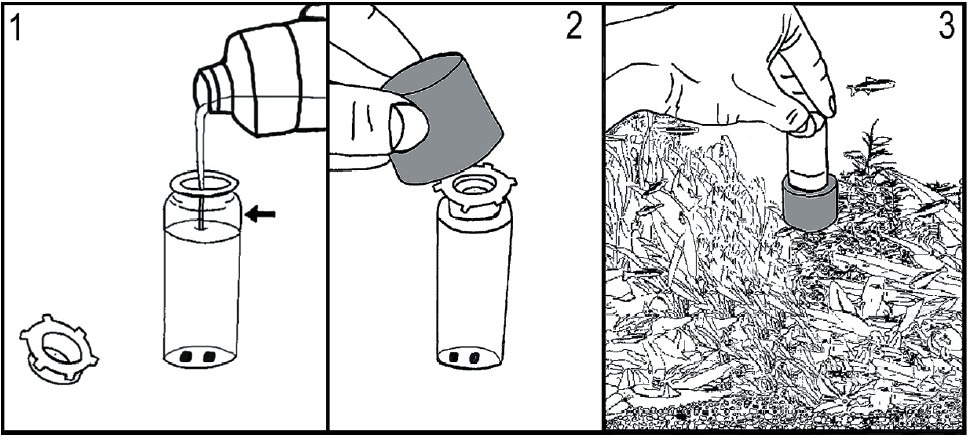 1

2

3